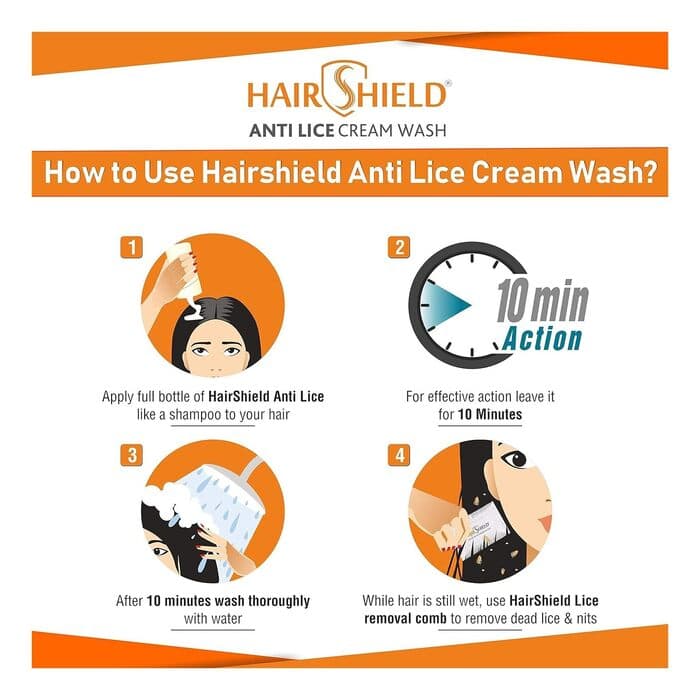 HAIRSHIELD®
ANTI LICE CREAM WASH

How to Use Hairshield Anti Lice Cream Wash?

1

Apply full bottle of HairShield Anti Lice like a shampoo to your hair

2

10 min Action

For effective action leave it for 10 Minutes

3

After 10 minutes wash thoroughly with water

4

HAIRSHIELD

While hair is still wet, use HairShield Lice removal comb to remove dead lice & nits